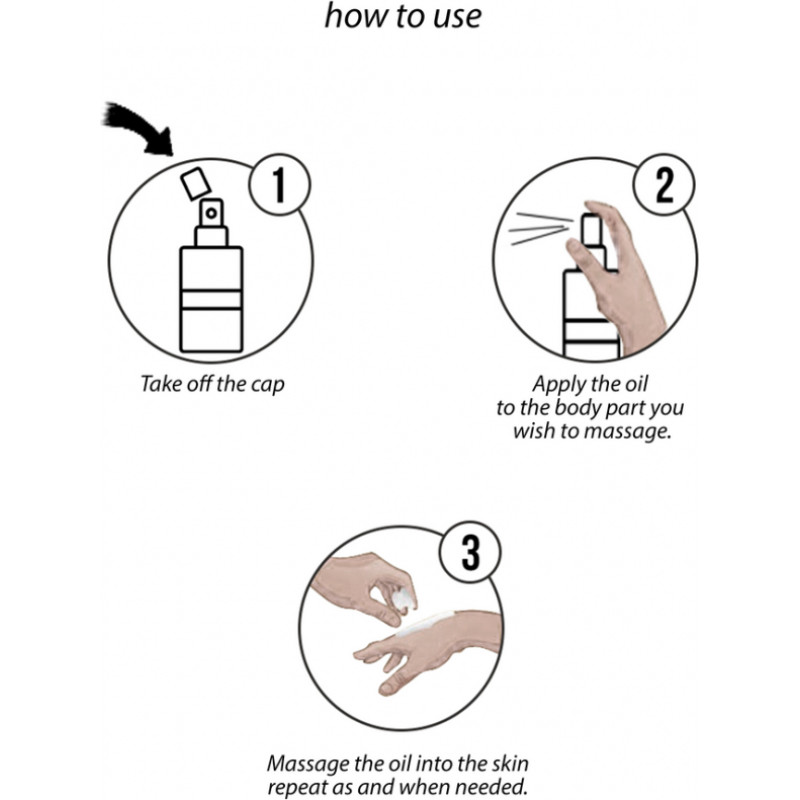 how to use

1

Take off the cap

2

Apply the oil to the body part you wish to massage.

3

Massage the oil into the skin repeat as and when needed.