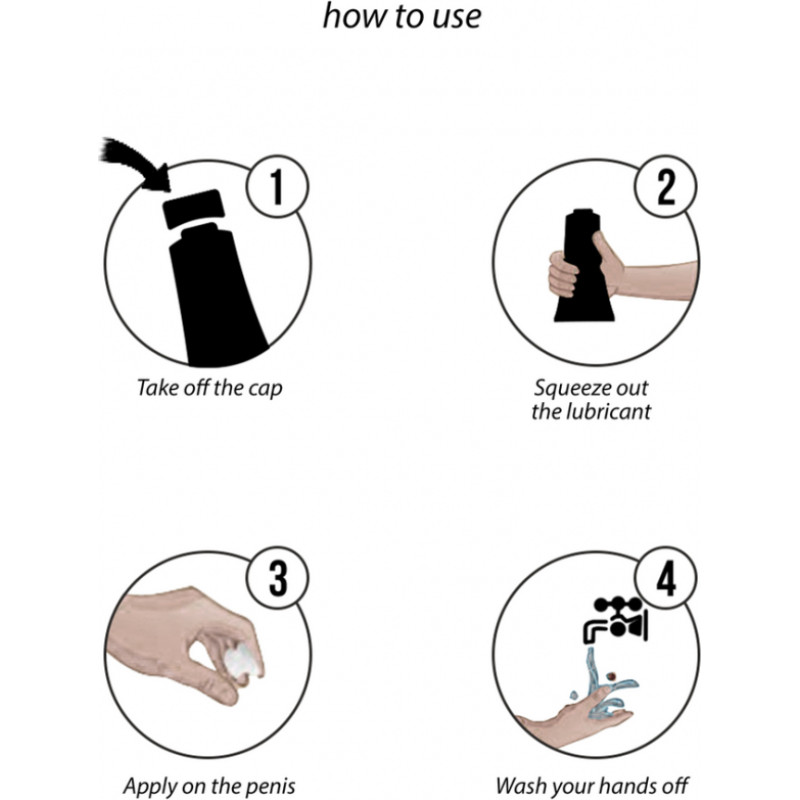 how to use

1

Take off the cap

2

Squeeze out the lubricant

3

Apply on the penis

4

Wash your hands off