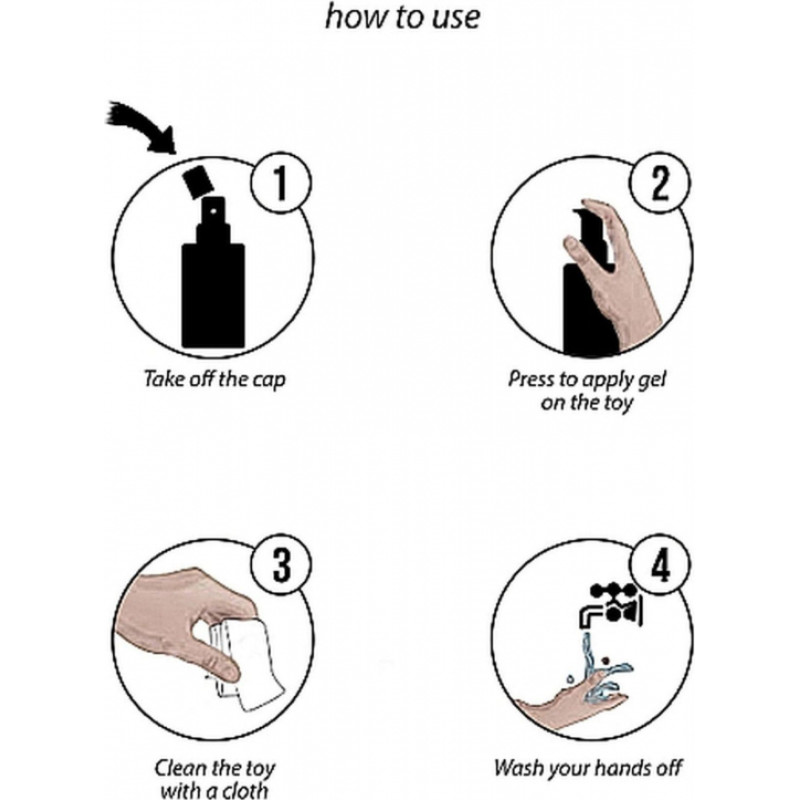 how to use

1

Take off the cap

2

Press to apply gel on the toy

3

Clean the toy with a cloth

4

Wash your hands off