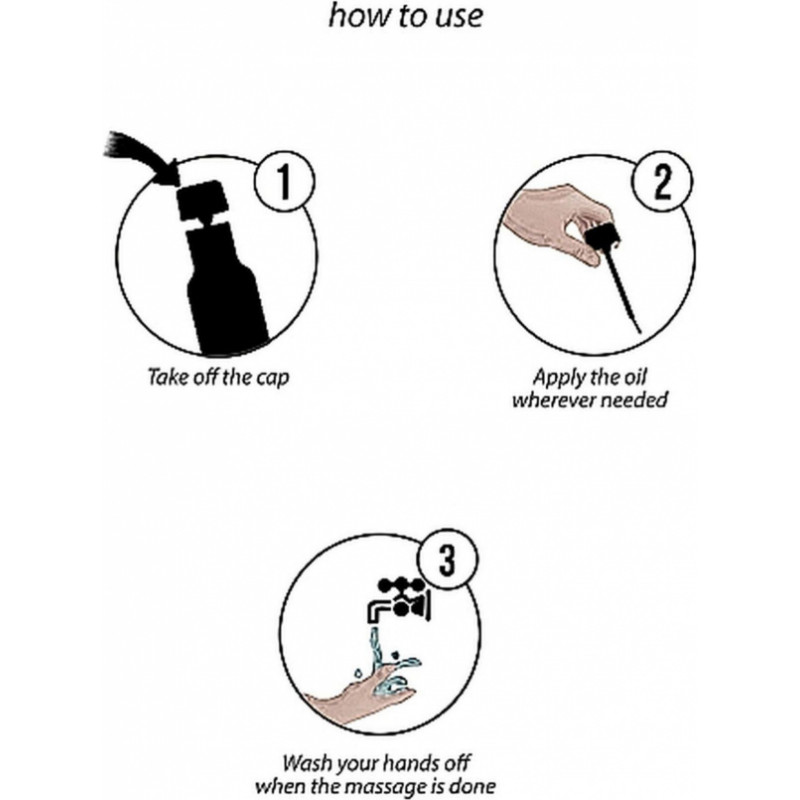 how to use

1

Take off the cap

2

Apply the oil wherever needed

3

Wash your hands off when the massage is done