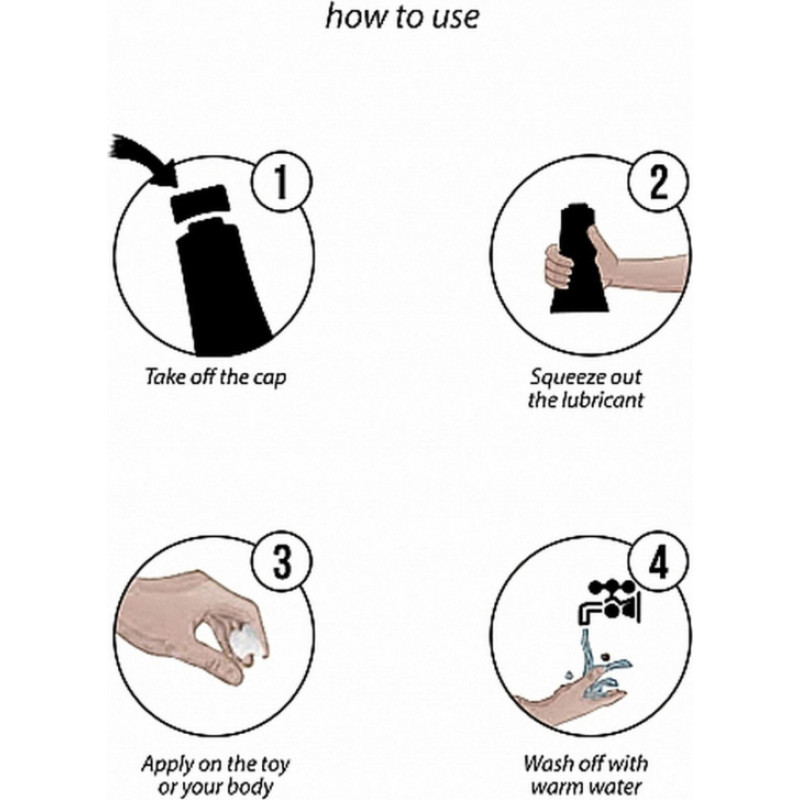 how to use

1

Take off the cap

2

Squeeze out the lubricant

3

Apply on the toy or your body

4

Wash off with warm water