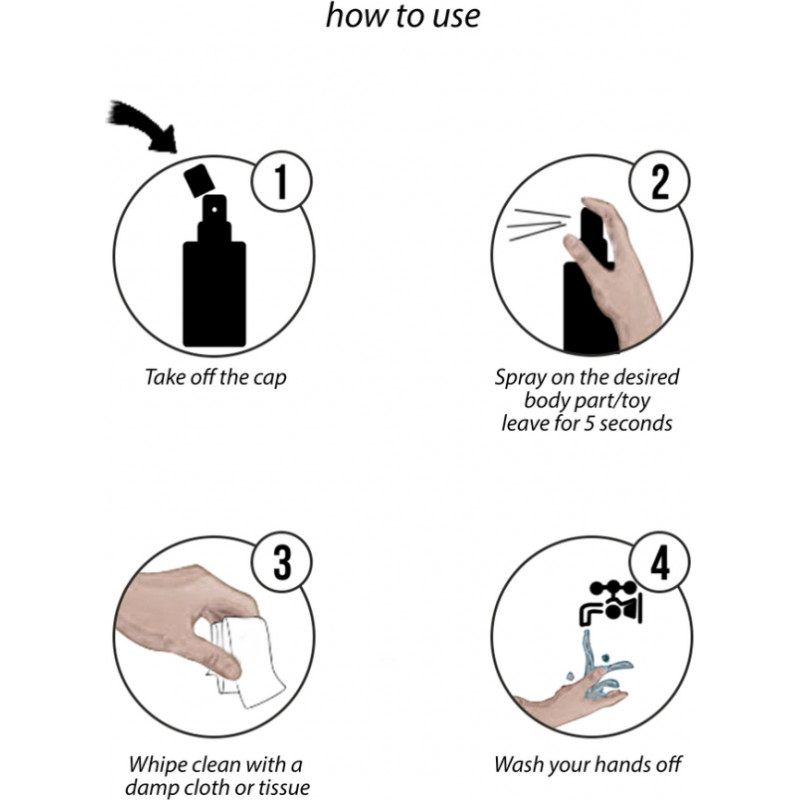 how to use

1

Take off the cap

2

Spray on the desired body part/toy leave for 5 seconds

3

Whipe clean with a damp cloth or tissue

4

Wash your hands off