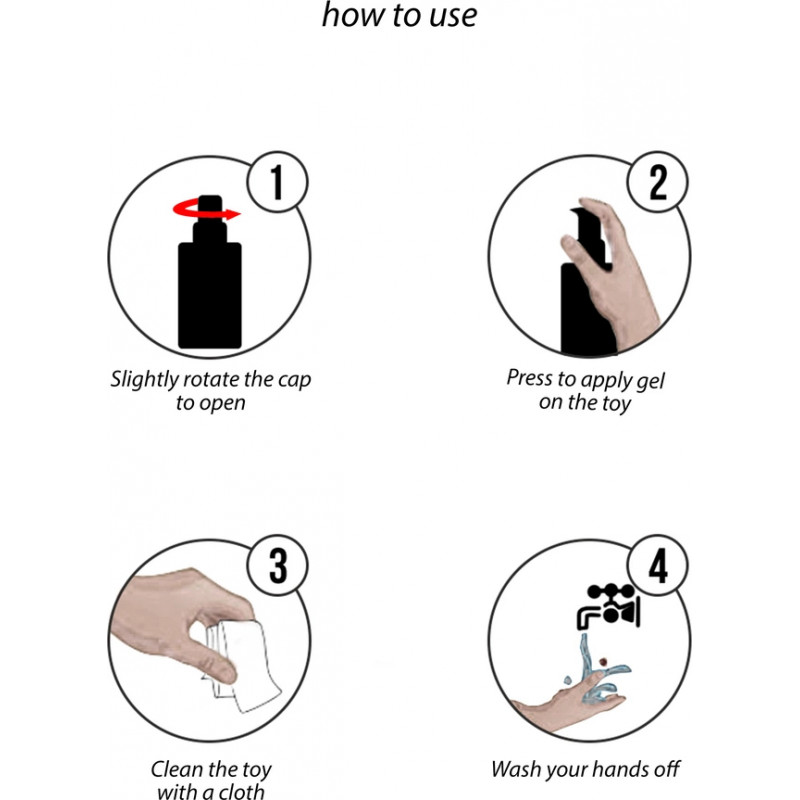 how to use

1

Slightly rotate the cap to open

2

Press to apply gel on the toy

3

Clean the toy with a cloth

4

Wash your hands off