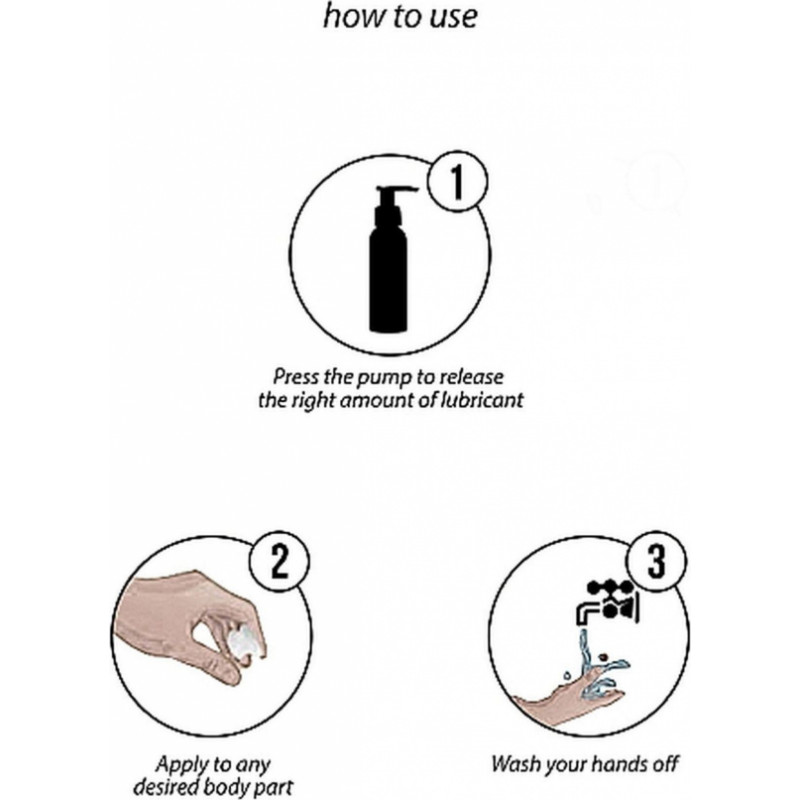 how to use

1

Press the pump to release the right amount of lubricant

2

Apply to any desired body part

3

Wash your hands off