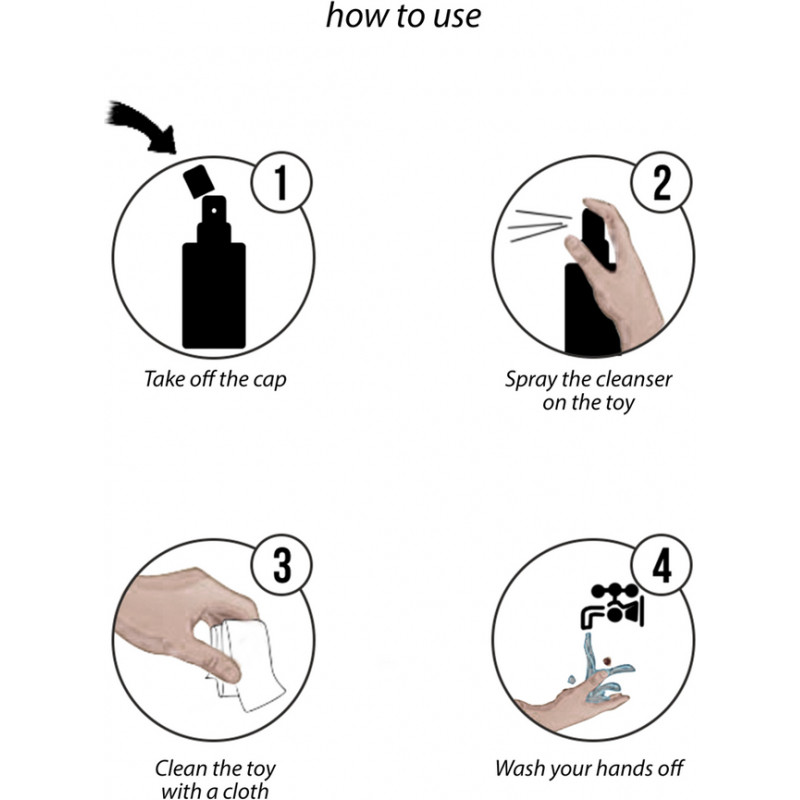 how to use

1

Take off the cap

2

Spray the cleanser on the toy

3

Clean the toy with a cloth

4

Wash your hands off