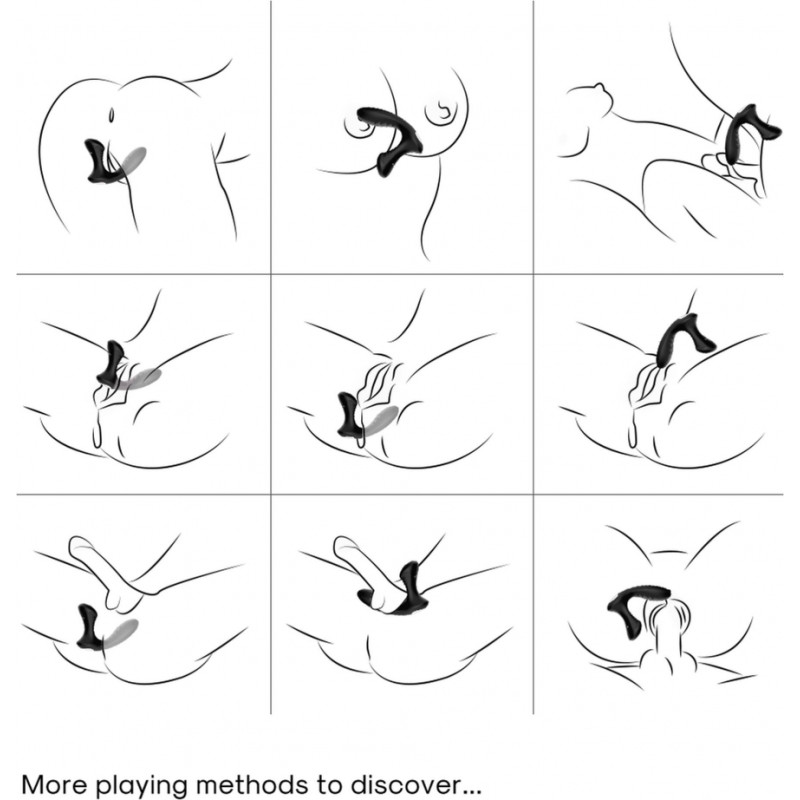 More playing methods to discover...