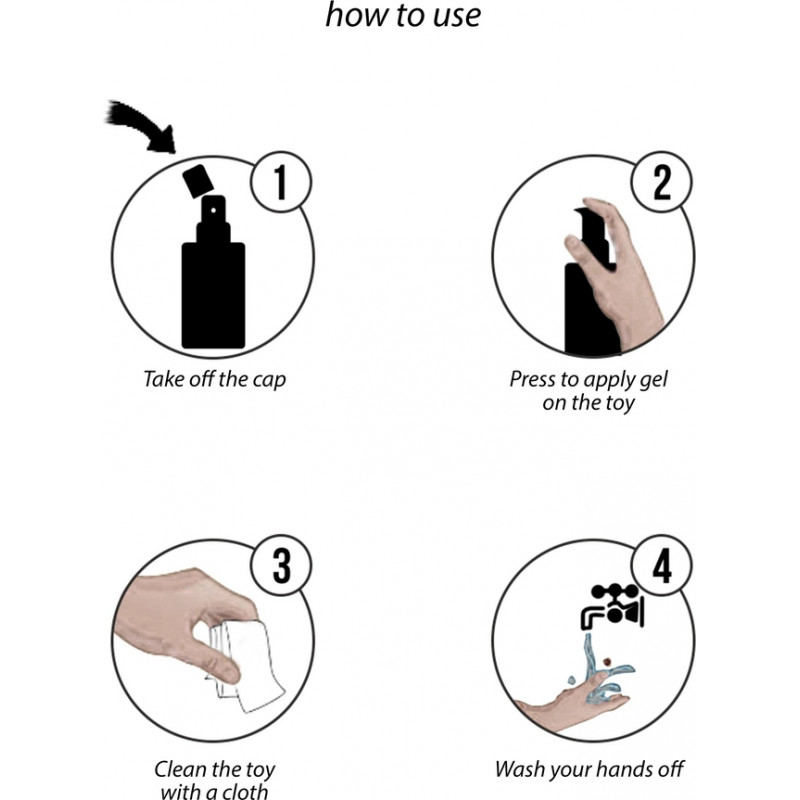 how to use

1

Take off the cap

2

Press to apply gel on the toy

3

Clean the toy with a cloth

4

Wash your hands off