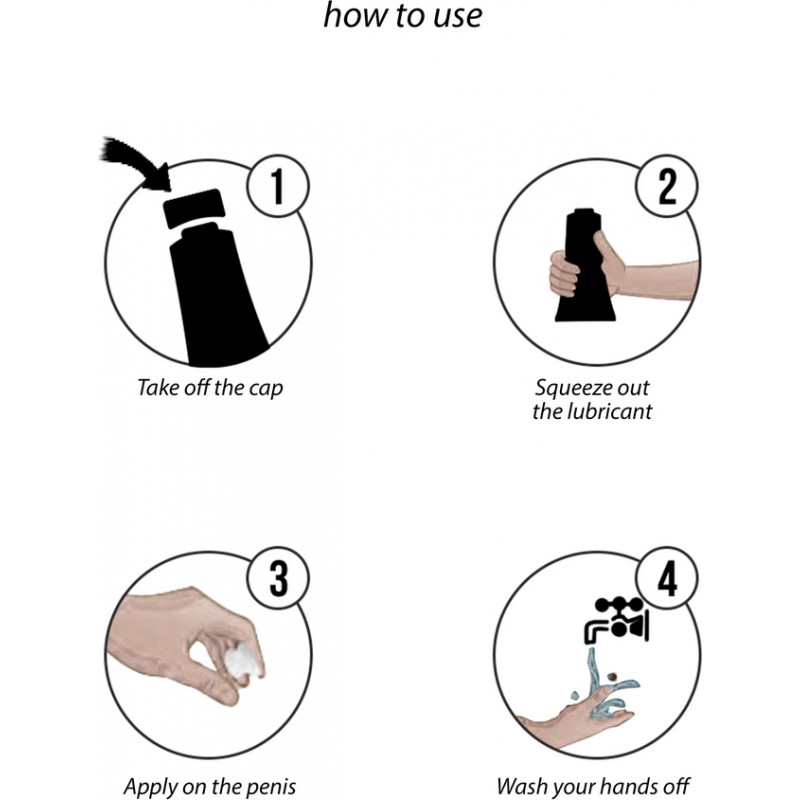 how to use

1
Take off the cap

2
Squeeze out the lubricant

3
Apply on the penis

4
Wash your hands off