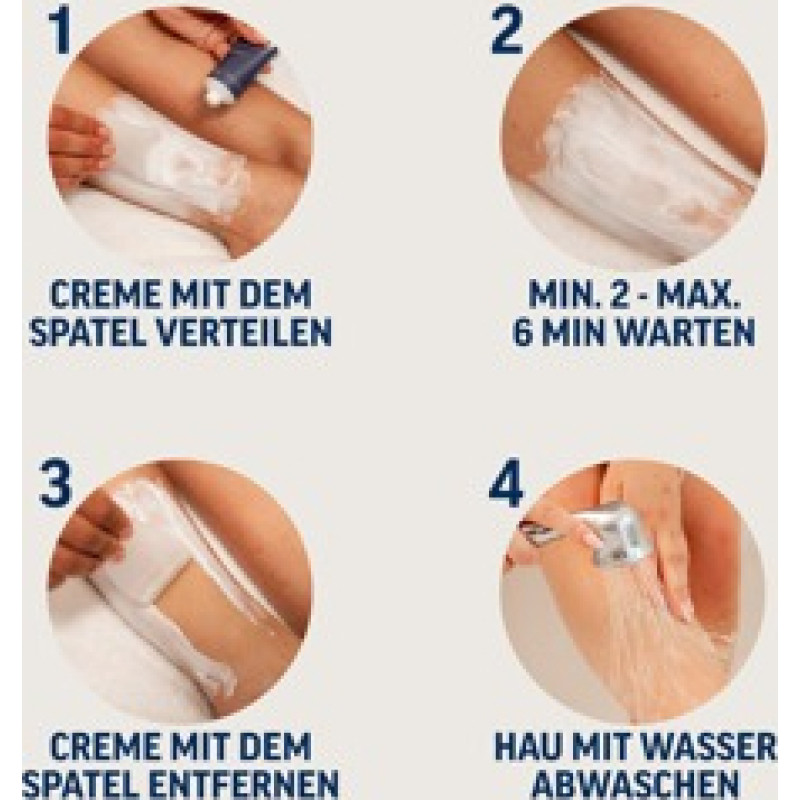 1

CREME MIT DEM SPATEL VERTEILEN

2

MIN. 2 - MAX. 6 MIN WARTEN

3

CREME MIT DEM SPATEL ENTFERNEN

4

HAU MIT WASSER ABWASCHEN