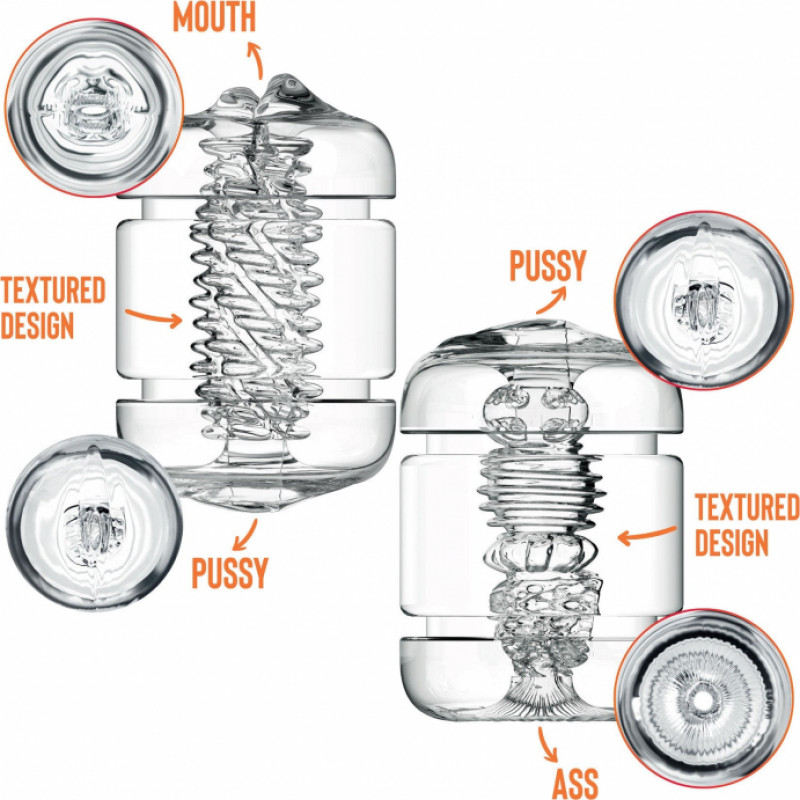 MOUTH

TEXTURED DESIGN

PUSSY

PUSSY

TEXTURED DESIGN

ASS