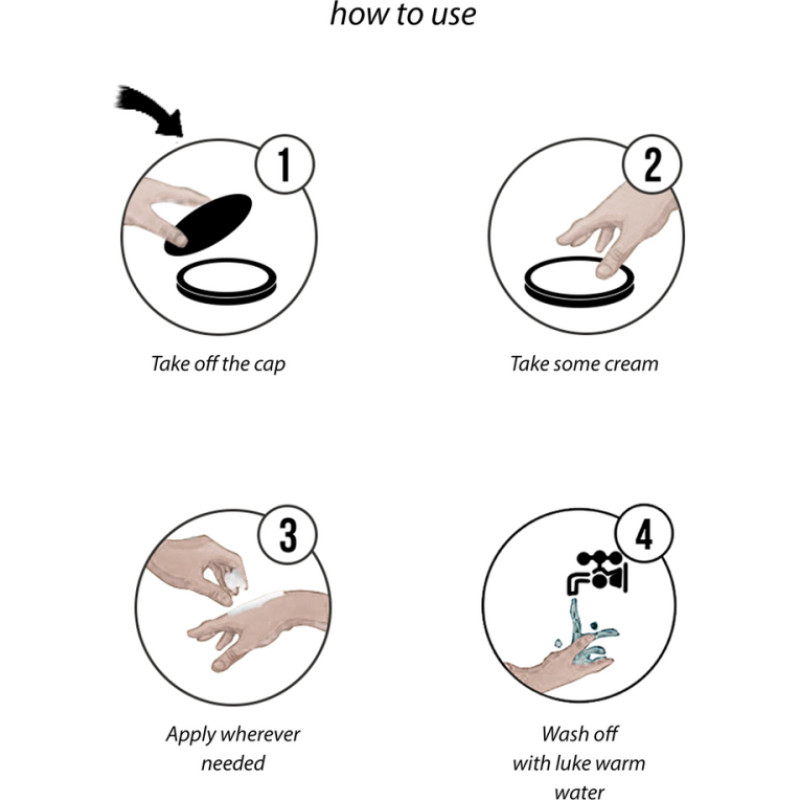 how to use

1

Take off the cap

2

Take some cream

3

Apply wherever needed

4

Wash off with luke warm water