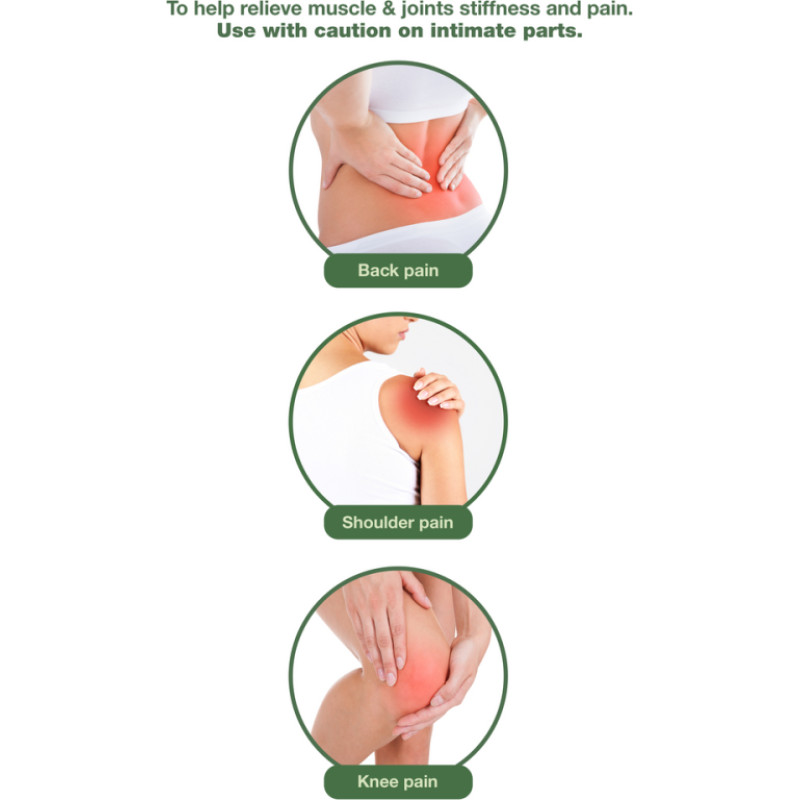 To help relieve muscle & joints stiffness and pain.
Use with caution on intimate parts.

Back pain

Shoulder pain

Knee pain