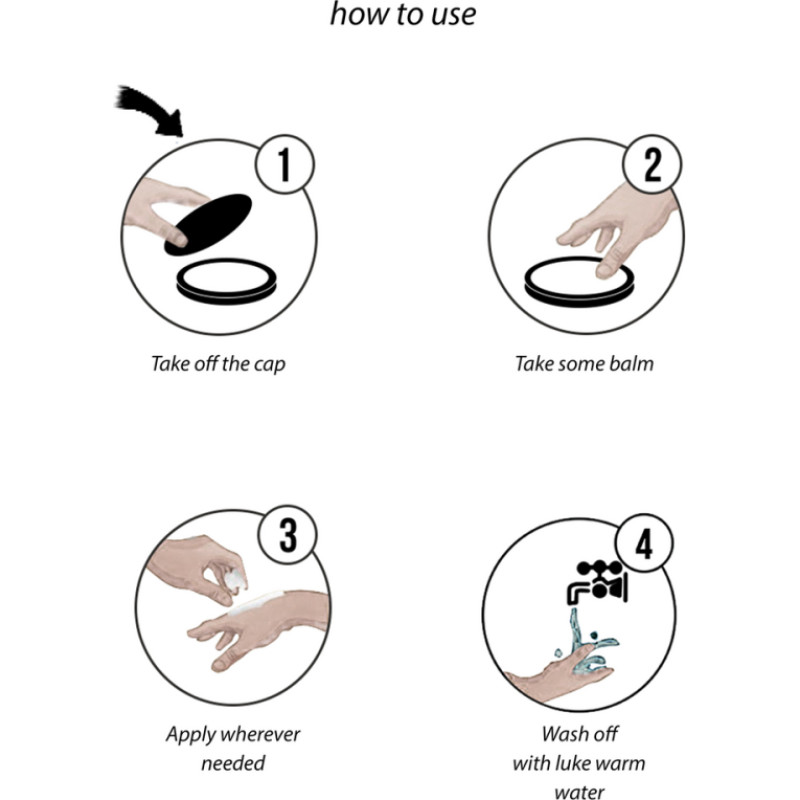 how to use

1

Take off the cap

2

Take some balm

3

Apply wherever needed

4

Wash off with luke warm water