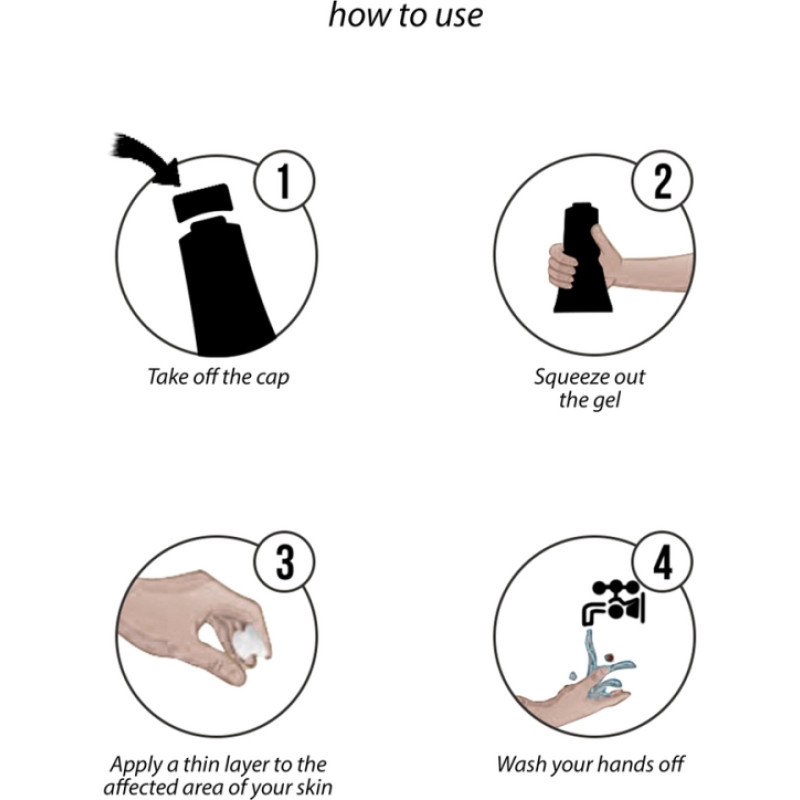 how to use

1

Take off the cap

2

Squeeze out the gel

3

Apply a thin layer to the affected area of your skin

4

Wash your hands off