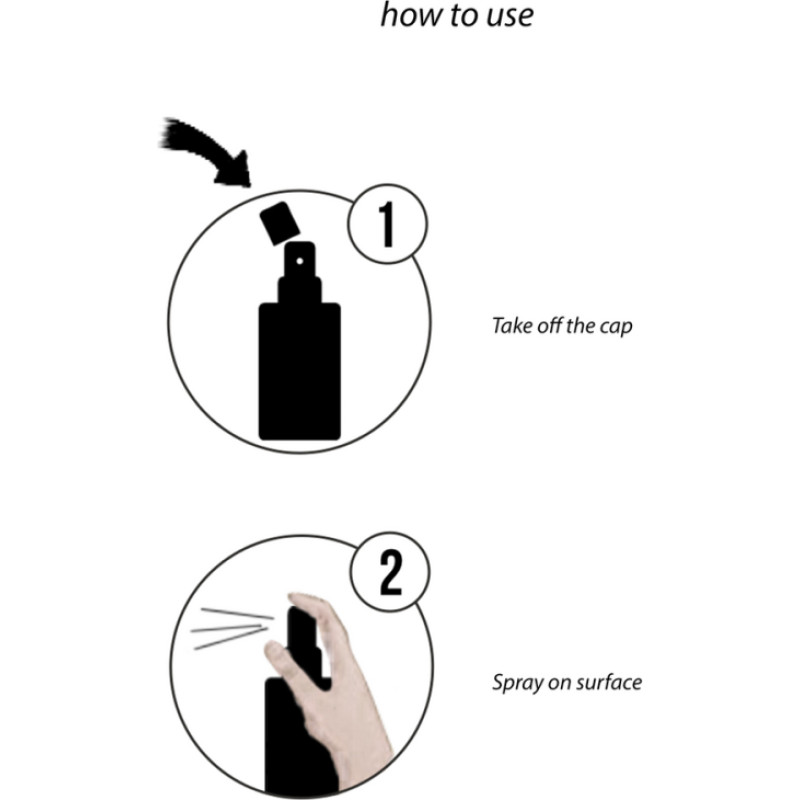 how to use

1

Take off the cap

2

Spray on surface