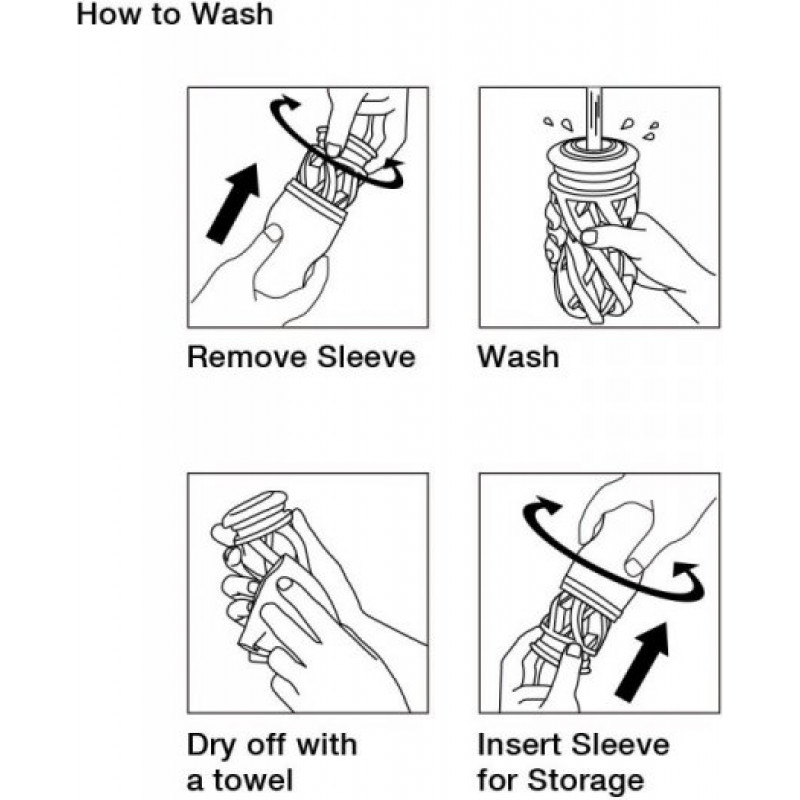 How to Wash

Remove Sleeve

Wash

Dry off with a towel

Insert Sleeve for Storage