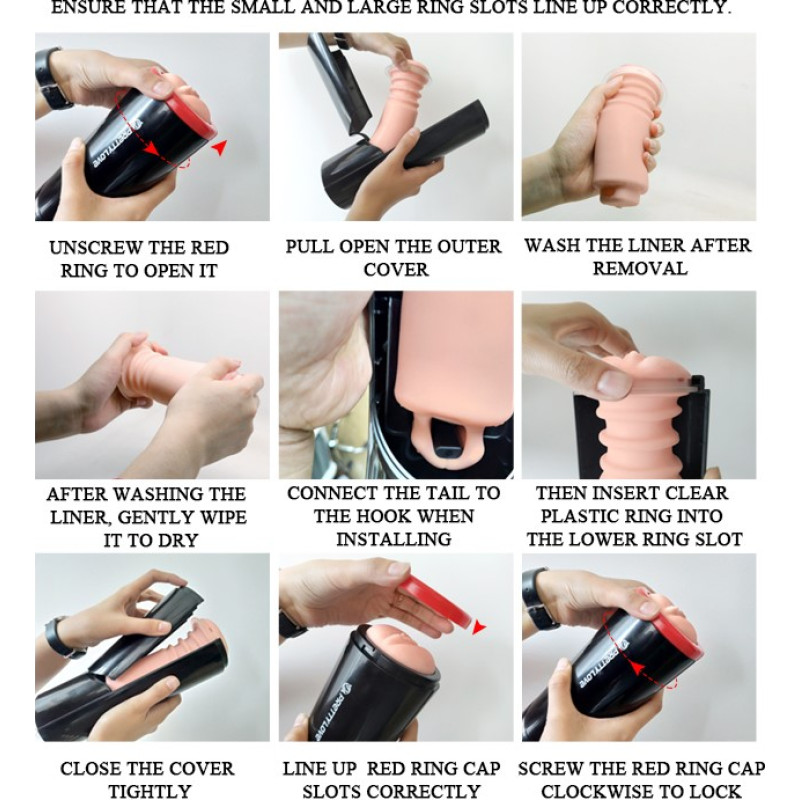 ENSURE THAT THE SMALL AND LARGE RING SLOTS LINE UP CORRECTLY.

PRETTYLOVE

UNSCREW THE RED RING TO OPEN IT

PULL OPEN THE OUTER COVER

WASH THE LINER AFTER REMOVAL

AFTER WASHING THE LINER, GENTLY WIPE IT TO DRY

CONNECT THE TAIL TO THE HOOK WHEN INSTALLING

THEN INSERT CLEAR PLASTIC RING INTO THE LOWER RING SLOT

PRETTYLOVE

PRETTYLOVE

CLOSE THE COVER TIGHTLY

LINE UP RED RING CAP SLOTS CORRECTLY

SCREW THE RED RING CAP CLOCKWISE TO LOCK